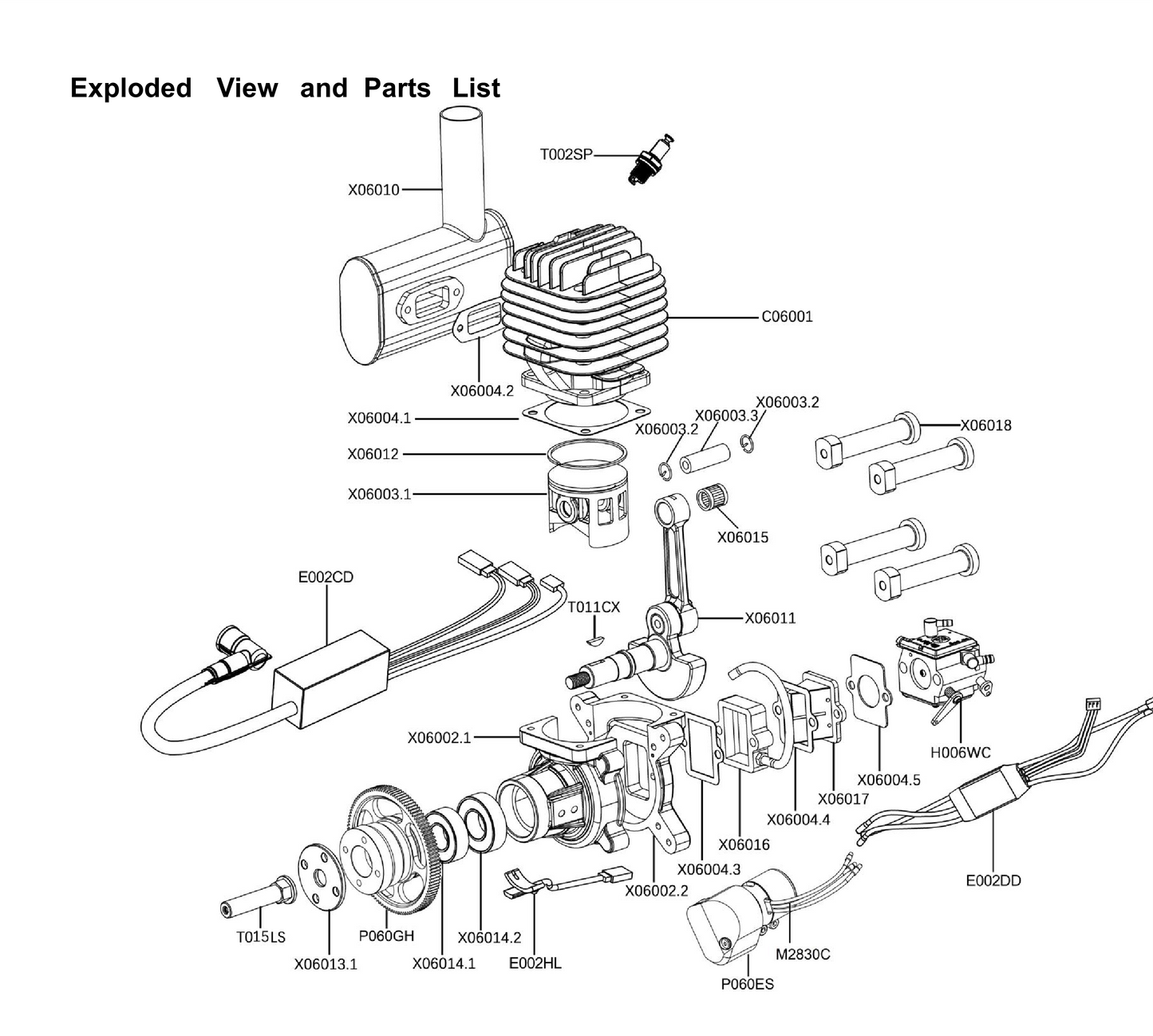 Exploded View and Parts List

T002SP
X06010
C06001
X06004.2
X06004.1
X06003.2
X06003.3
X06003.2
X06018
X06012
X06003.1
X06015
E002CD
T011CX
X06011
X06002.1
H006WC
X06004.5
X06017
X06004.4
X06016
X06004.3
X06002.2
E002DD
T015LS
X06013.1
P060GH
X06014.1
X06014.2
E002HL
M2830C
P060ES